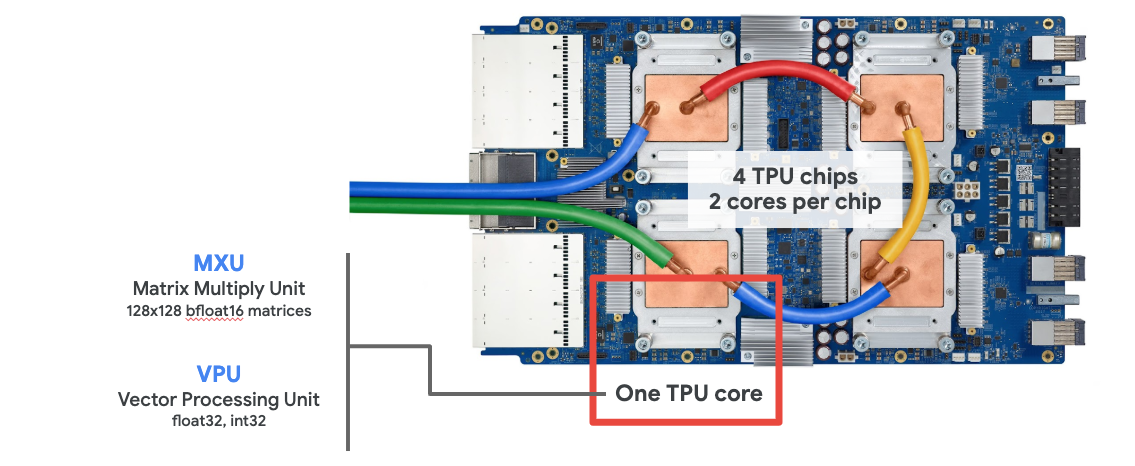 4 TPU chips
2 cores per chip

MXU
Matrix Multiply Unit
128x128 bfloat16 matrices

VPU
Vector Processing Unit
float32, int32

One TPU core